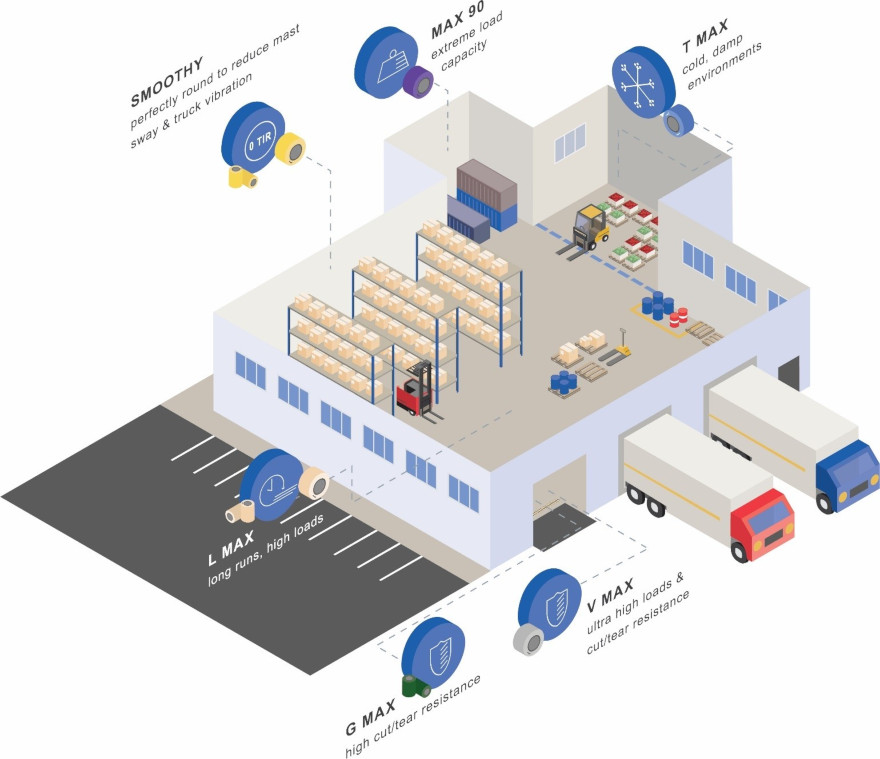 SMOOTHY
perfectly round to reduce mast sway & truck vibration

0 TIR

MAX 90
extreme load capacity

T MAX
cold, damp environments

L MAX
long runs, high loads

V MAX
ultra high loads & cut/tear resistance

G MAX
high cut/tear resistance